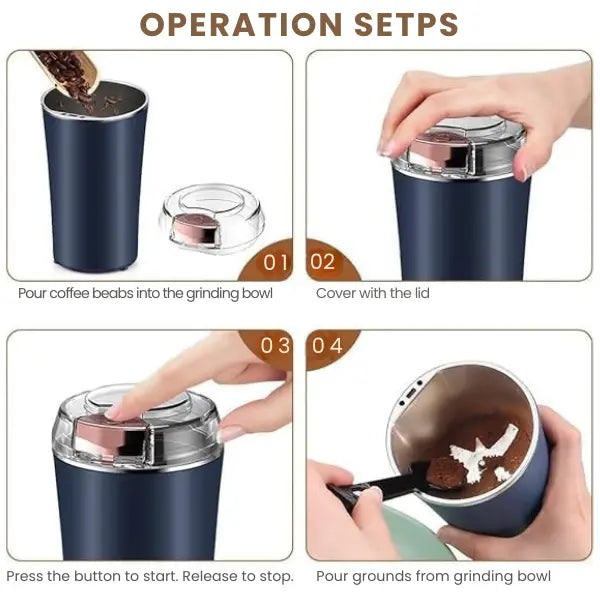 OPERATION SETPS

01

Pour coffee beabs into the grinding bowl

02

Cover with the lid

03

Press the button to start. Release to stop.

04

Pour grounds from grinding bowl